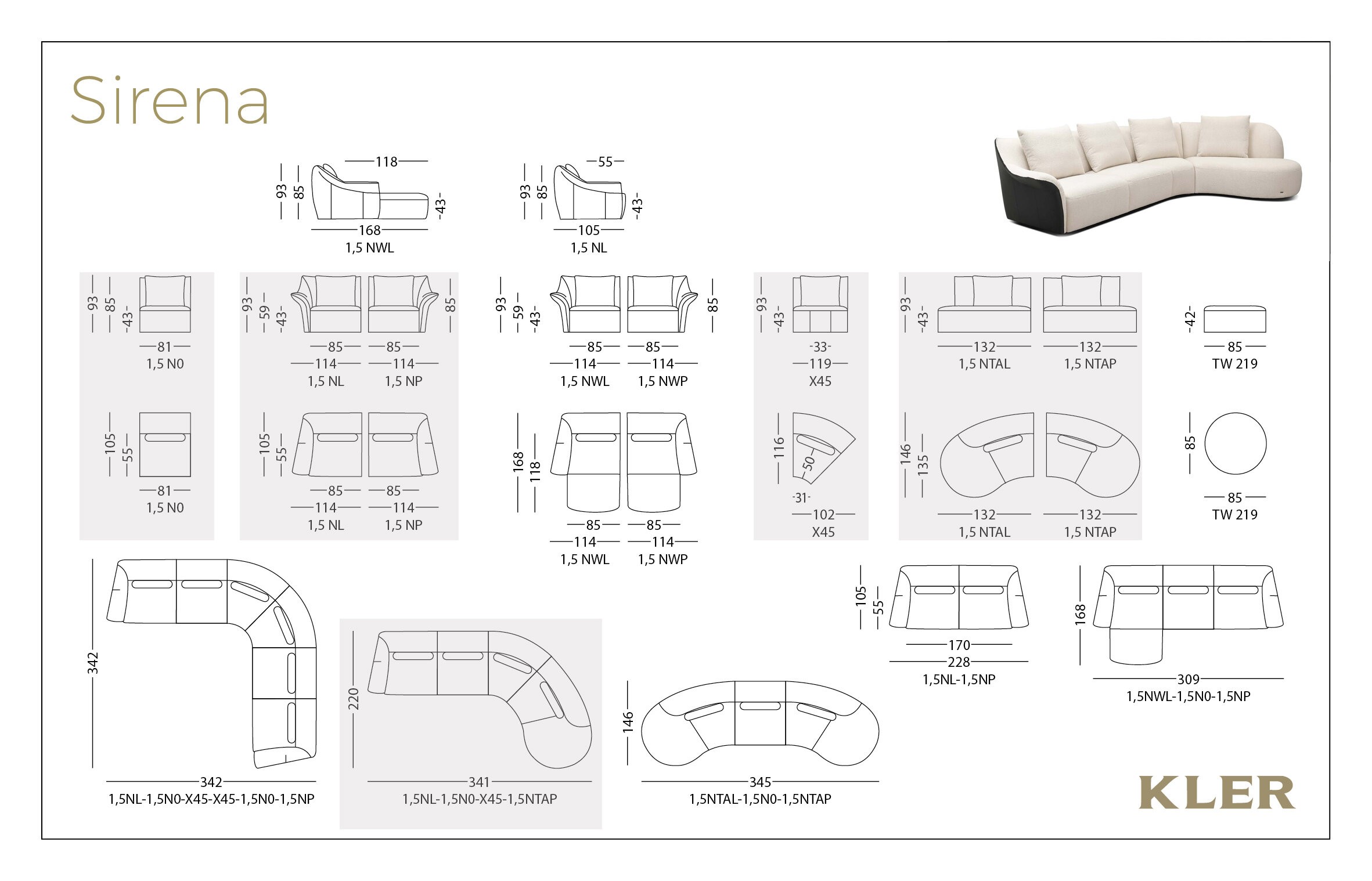 Sirena

93 85 118 43
168
1,5 NWL

93 85 55 43
105
1,5 NL

93 85 43
81
1,5 N0

93 59 43 85
85 85
114 114
1,5 NL 1,5 NP

93 59 43 85
85 85
114 114
1,5 NWL 1,5 NWP

93 43
33
119
X45

93 43
132 132
1,5 NTAL 1,5 NTAP

42
85
TW 219

105 55
81
1,5 N0

105 55
85 85
114 114
1,5 NL 1,5 NP

168 118
85 85
114 114
1,5 NWL 1,5 NWP

116 50
31
102
X45

146 135
132 132
1,5 NTAL 1,5 NTAP

85
85
TW 219

342
342
1,5NL-1,5N0-X45-X45-1,5N0-1,5NP

220
341
1,5NL-1,5N0-X45-1,5NTAP

146
345
1,5NTAL-1,5N0-1,5NTAP

105 55
170
228
1,5NL-1,5NP

168
309
1,5NWL-1,5N0-1,5NP

KLER